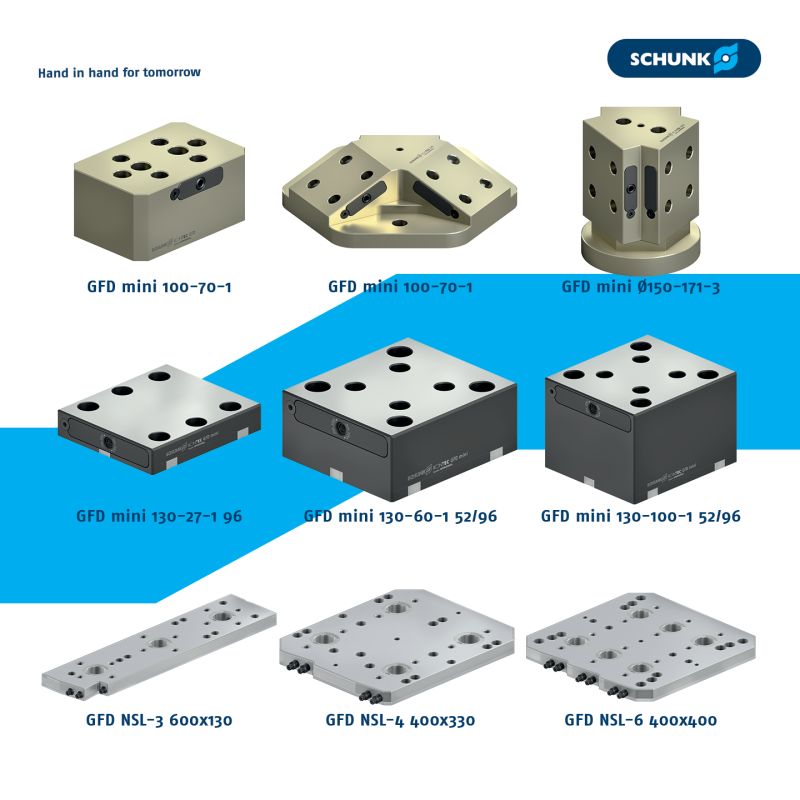 Hand in hand for tomorrow

SCHUNK

GFD mini 100-70-1

GFD mini 100-70-1

GFD mini Ø150-171-3

GFD mini 130-27-1 96

GFD mini 130-60-1 52/96

GFD mini 130-100-1 52/96

GFD NSL-3 600x130

GFD NSL-4 400x330

GFD NSL-6 400x400